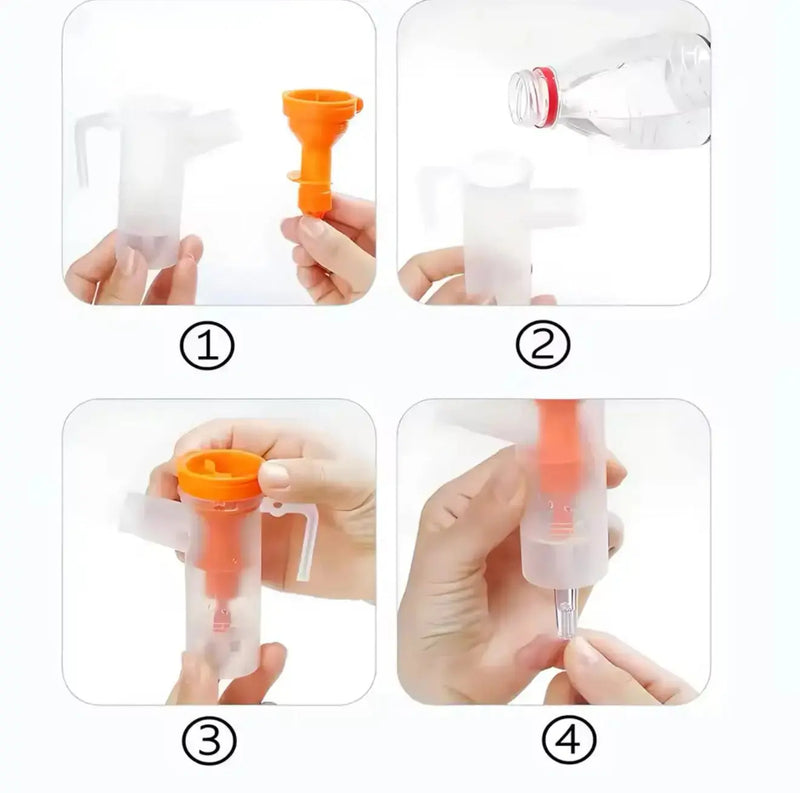 ①
②
③
④