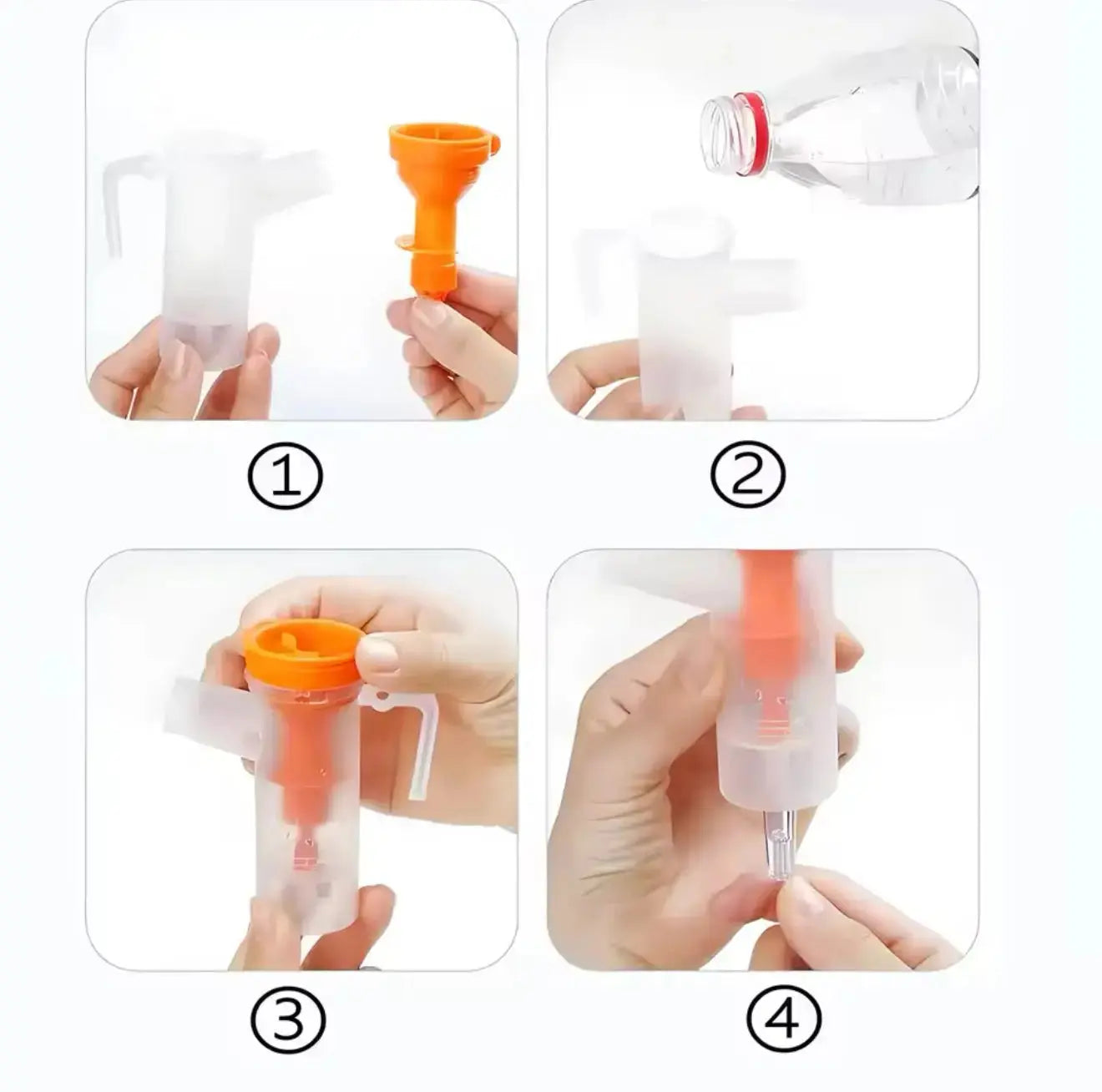 ①

②

③

④