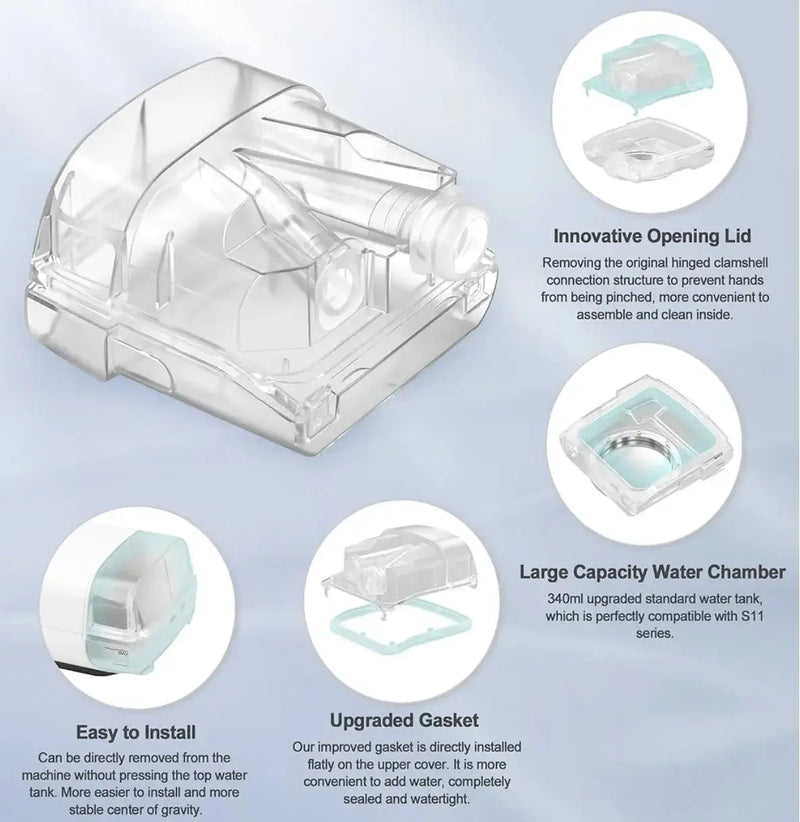 Innovative Opening Lid

Removing the original hinged clamshell connection structure to prevent hands from being pinched, more convenient to assemble and clean inside.

Large Capacity Water Chamber

340ml upgraded standard water tank, which is perfectly compatible with S11 series.

Easy to Install

Can be directly removed from the machine without pressing the top water tank. More easier to install and more stable center of gravity.

Upgraded Gasket

Our improved gasket is directly installed flatly on the upper cover. It is more convenient to add water, completely sealed and watertight.