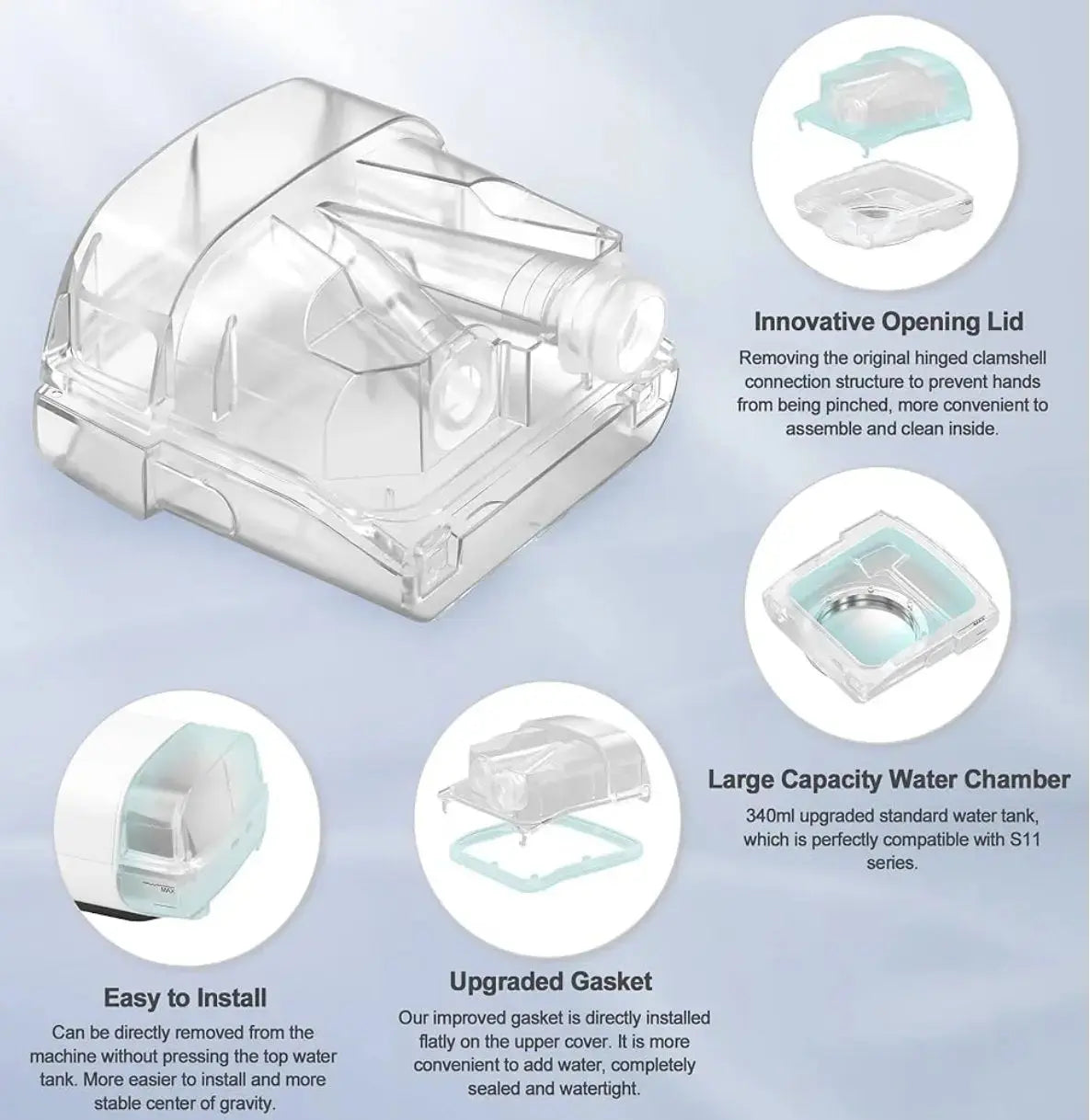 Innovative Opening Lid

Removing the original hinged clamshell connection structure to prevent hands from being pinched, more convenient to assemble and clean inside.

MAX

Large Capacity Water Chamber

340ml upgraded standard water tank, which is perfectly compatible with S11 series.

MAX

Easy to Install

Can be directly removed from the machine without pressing the top water tank. More easier to install and more stable center of gravity.

Upgraded Gasket

Our improved gasket is directly installed flatly on the upper cover. It is more convenient to add water, completely sealed and watertight.